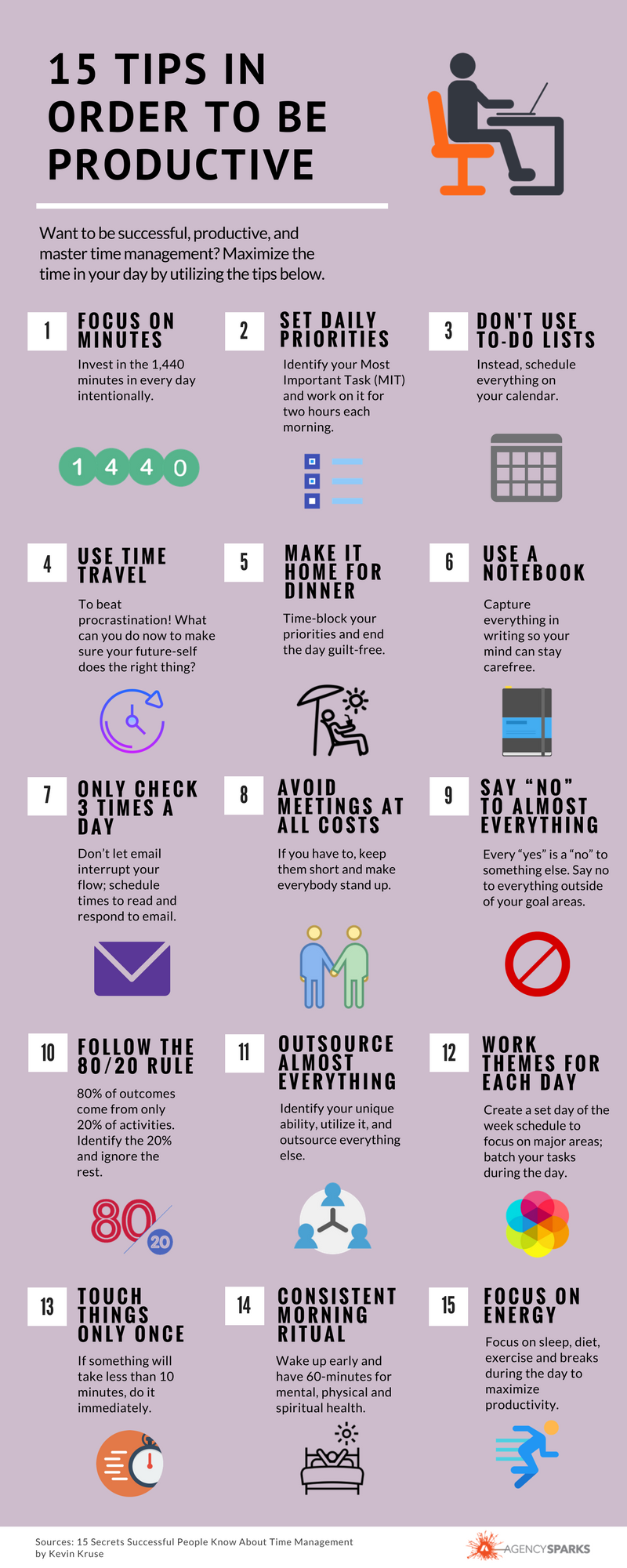 15 TIPS IN ORDER TO BE PRODUCTIVE

Want to be successful, productive, and master time management? Maximize the time in your day by utilizing the tips below.

1
FOCUS ON MINUTES
Invest in the 1,440 minutes in every day intentionally.

1 4 4 0

2
SET DAILY PRIORITIES
Identify your Most Important Task (MIT) and work on it for two hours each morning.

3
DON'T USE TO-DO LISTS
Instead, schedule everything on your calendar.

4
USE TIME TRAVEL
To beat procrastination! What can you do now to make sure your future-self does the right thing?

5
MAKE IT HOME FOR DINNER
Time-block your priorities and end the day guilt-free.

6
USE A NOTEBOOK
Capture everything in writing so your mind can stay carefree.

7
ONLY CHECK 3 TIMES A DAY
Don't let email interrupt your flow; schedule times to read and respond to email.

8
AVOID MEETINGS AT ALL COSTS
If you have to, keep them short and make everybody stand up.

9
SAY "NO" TO ALMOST EVERYTHING
Every "yes" is a "no" to something else. Say no to everything outside of your goal areas.

10
FOLLOW THE 80/20 RULE
80% of outcomes come from only 20% of activities. Identify the 20% and ignore the rest.

80 20

11
OUTSOURCE ALMOST EVERYTHING
Identify your unique ability, utilize it, and outsource everything else.

12
WORK THEMES FOR EACH DAY
Create a set day of the week schedule to focus on major areas; batch your tasks during the day.

13
TOUCH THINGS ONLY ONCE
If something will take less than 10 minutes, do it immediately.

14
CONSISTENT MORNING RITUAL
Wake up early and have 60-minutes for mental, physical and spiritual health.

15
FOCUS ON ENERGY
Focus on sleep, diet, exercise and breaks during the day to maximize productivity.

Sources: 15 Secrets Successful People Know About Time Management by Kevin Kruse

AGENCYSPARKS